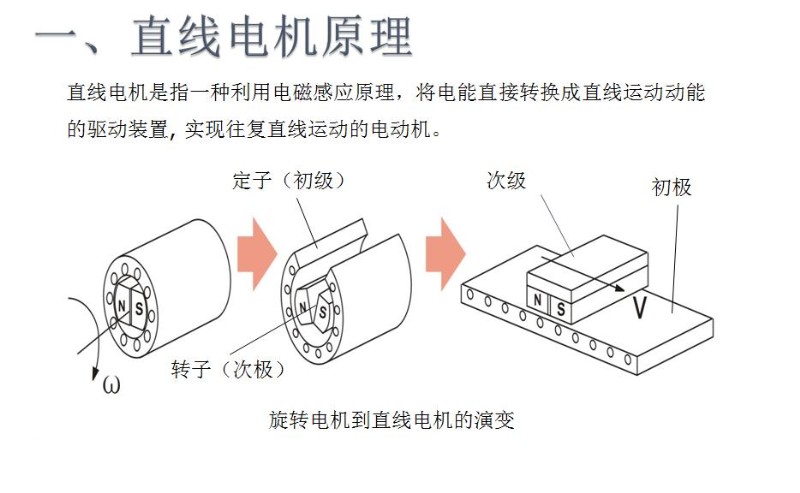 一、直线电机原理

直线电机是指一种利用电磁感应原理，将电能直接转换成直线运动动能的驱动装置，实现往复直线运动的电动机。

定子（初级）

次级

初极

N S

N S

N S

V

转子（次极）

ω

旋转电机到直线电机的演变